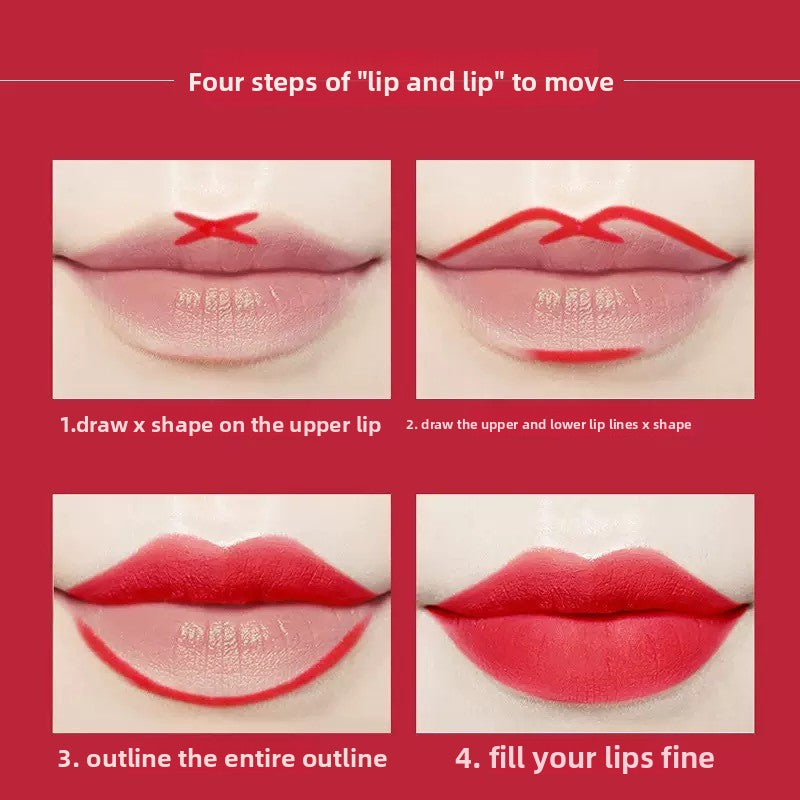 Four steps of "lip and lip" to move

1.draw x shape on the upper lip

2. draw the upper and lower lip lines x shape

3. outline the entire outline

4. fill your lips fine